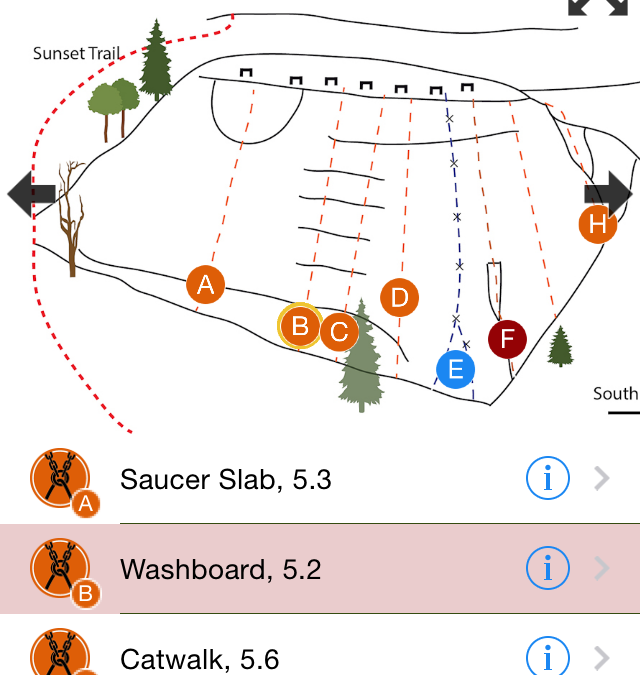 Sunset Trail

A
B
C
D
E
F
H

South

A
Saucer Slab, 5.3
i

B
Washboard, 5.2
i

Catwalk, 5.6
i